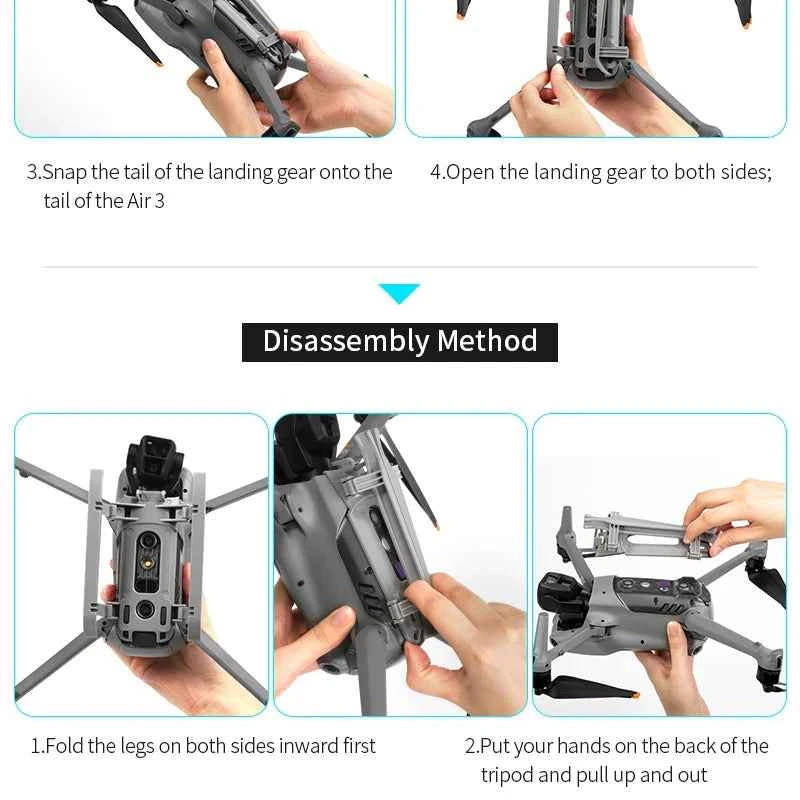 3.Snap the tail of the landing gear onto the tail of the Air 3

4.Open the landing gear to both sides;

Disassembly Method

1.Fold the legs on both sides inward first

2.Put your hands on the back of the tripod and pull up and out