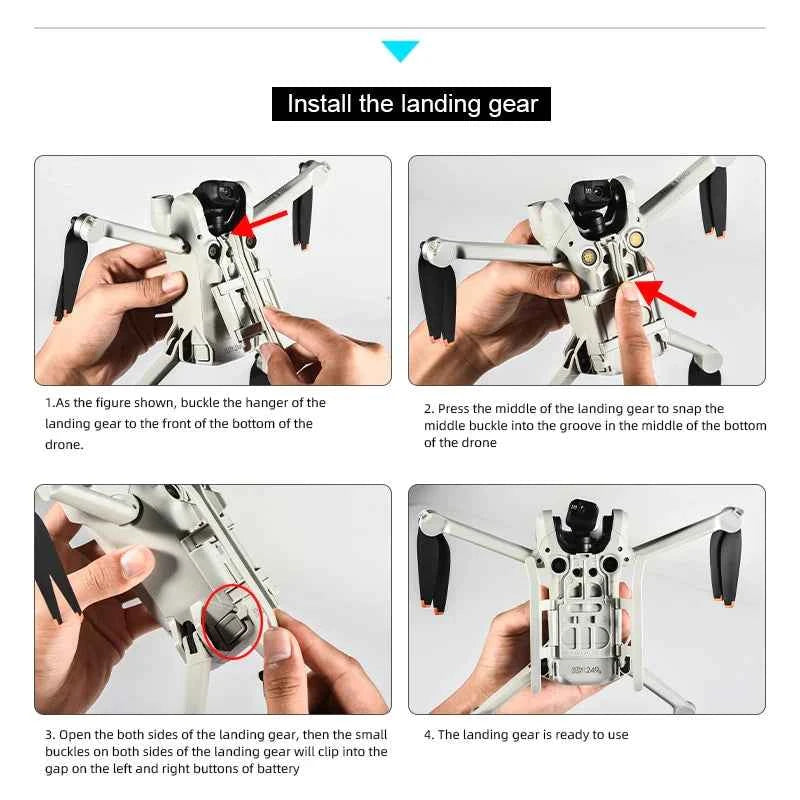 Install the landing gear

1.As the figure shown, buckle the hanger of the landing gear to the front of the bottom of the drone.

2. Press the middle of the landing gear to snap the middle buckle into the groove in the middle of the bottom of the drone

3. Open the both sides of the landing gear, then the small buckles on both sides of the landing gear will clip into the gap on the left and right buttons of battery

4. The landing gear is ready to use