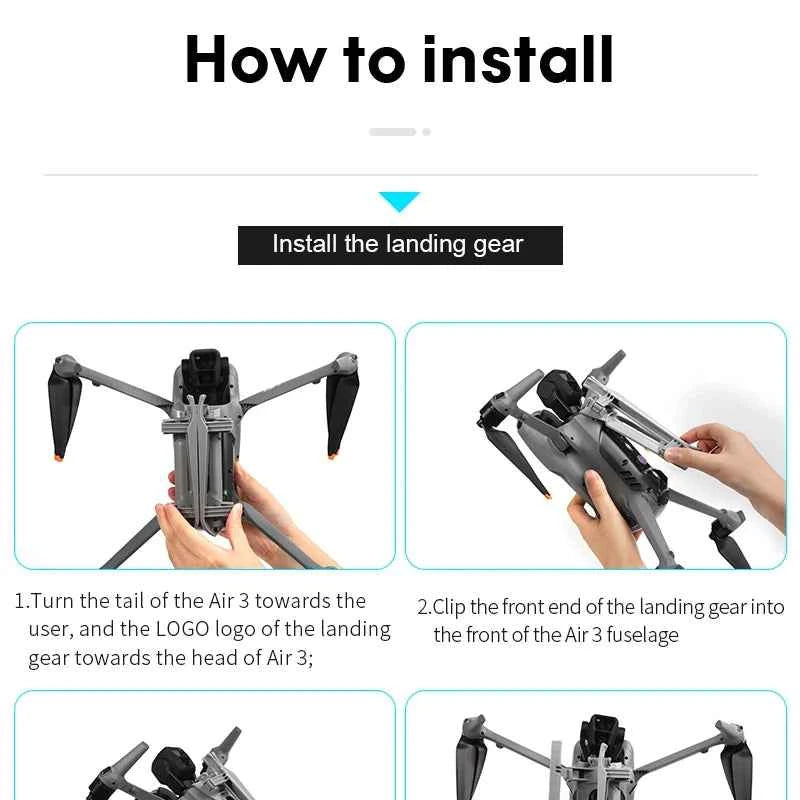 How to install

Install the landing gear

1.Turn the tail of the Air 3 towards the user, and the LOGO logo of the landing gear towards the head of Air 3;

2.Clip the front end of the landing gear into the front of the Air 3 fuselage