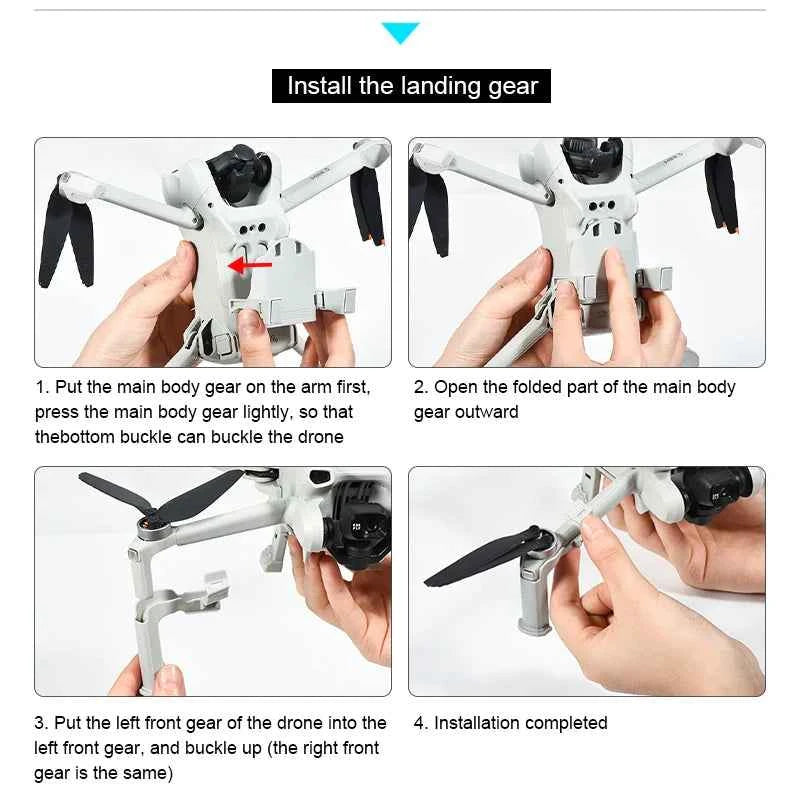 Install the landing gear

1. Put the main body gear on the arm first, press the main body gear lightly, so that thebottom buckle can buckle the drone

2. Open the folded part of the main body gear outward

3. Put the left front gear of the drone into the left front gear, and buckle up (the right front gear is the same)

4. Installation completed